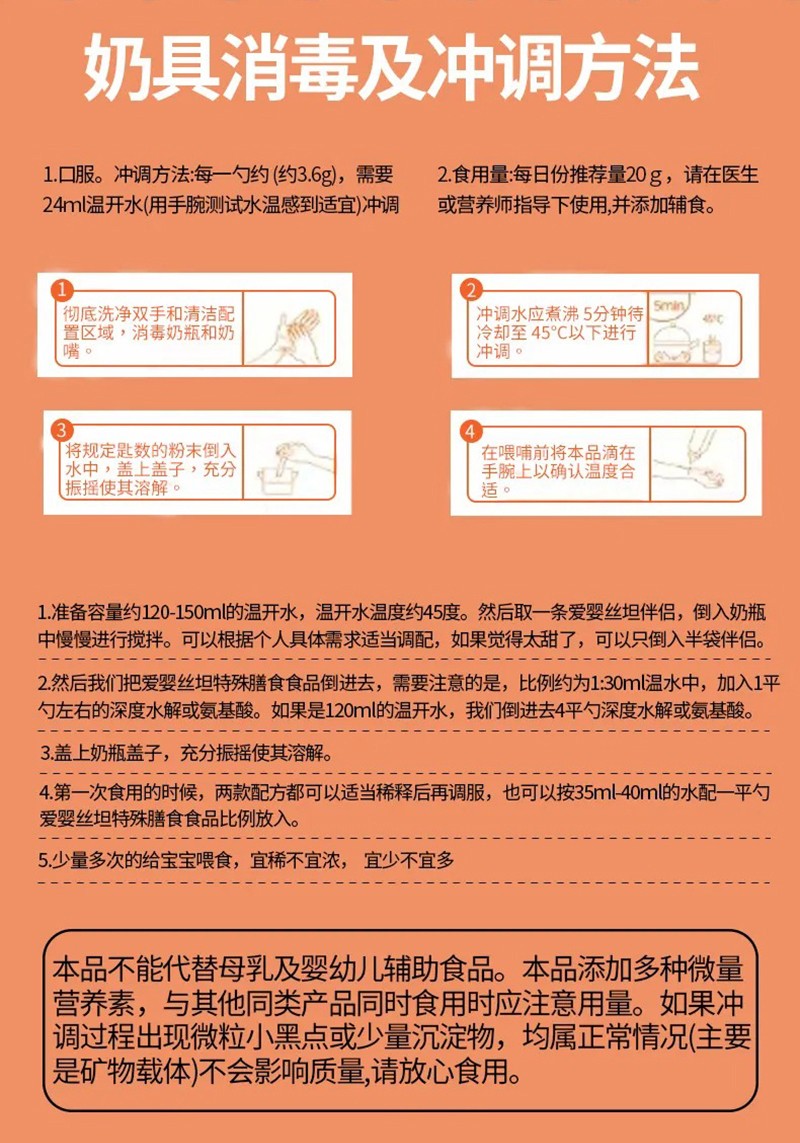 奶具消毒及冲调方法

1.口服。冲调方法:每一勺约 (约3.6g)，需要24ml温开水(用手腕测试水温感到适宜)冲调

2.食用量:每日份推荐量20 g，请在医生或营养师指导下使用,并添加辅食。

1
彻底洗净双手和清洁配置区域，消毒奶瓶和奶嘴。

2
冲调水应煮沸 5分钟待冷却至 45°C以下进行冲调。

5min
45°C

3
将规定匙数的粉末倒入水中，盖上盖子，充分振摇使其溶解。

4
在喂哺前将本品滴在手腕上以确认温度合适。

1.准备容量约120-150ml的温开水，温开水温度约45度。然后取一条爱婴丝坦伴侣，倒入奶瓶中慢慢进行搅拌。可以根据个人具体需求适当调配，如果觉得太甜了，可以只倒入半袋伴侣。

2.然后我们把爱婴丝坦特殊膳食食品倒进去，需要注意的是，比例约为1:30ml温水中，加入1平勺左右的深度水解或氨基酸。如果是120ml的温开水，我们倒进去4平勺深度水解或氨基酸。

3.盖上奶瓶盖子，充分振摇使其溶解。

4.第一次食用的时候，两款配方都可以适当稀释后再调服，也可以按35ml-40ml的水配一平勺爱婴丝坦特殊膳食食品比例放入。

5.少量多次的给宝宝喂食，宜稀不宜浓， 宜少不宜多

本品不能代替母乳及婴幼儿辅助食品。本品添加多种微量营养素，与其他同类产品同时食用时应注意用量。如果冲调过程出现微粒小黑点或少量沉淀物，均属正常情况(主要是矿物载体)不会影响质量,请放心食用。