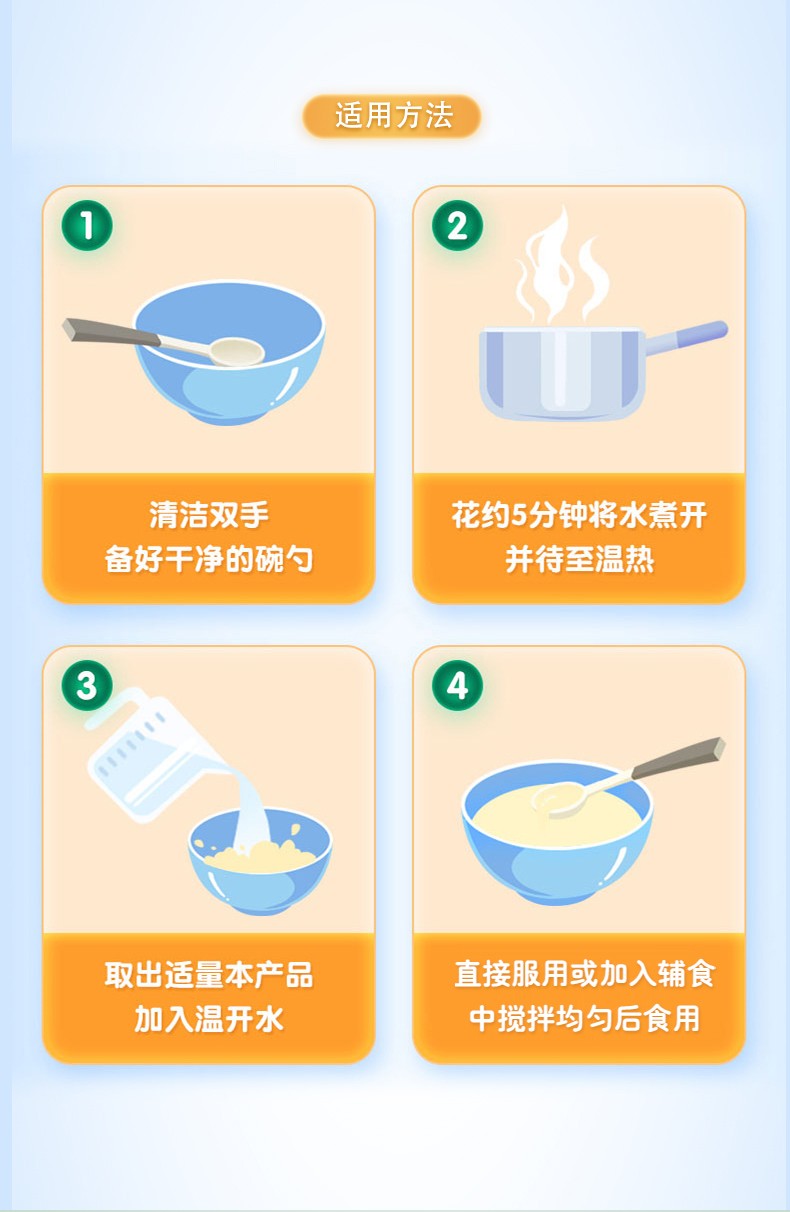 适用方法

1
清洁双手
备好干净的碗勺

2
花约5分钟将水煮开
并待至温热

3
取出适量本产品
加入温开水

4
直接服用或加入辅食
中搅拌均匀后食用