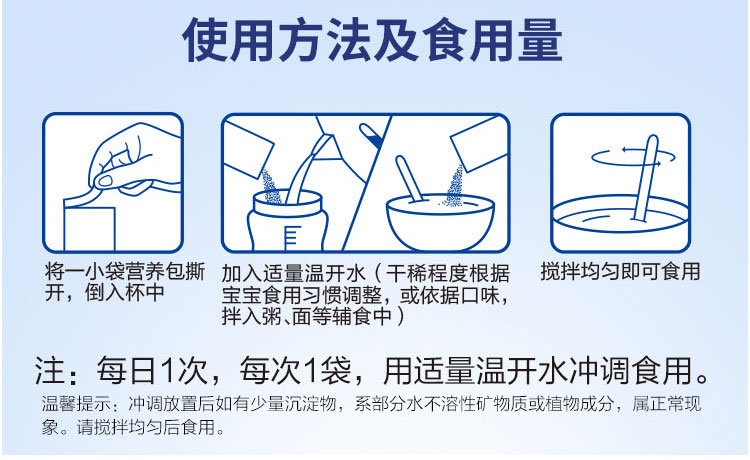 使用方法及食用量

将一小袋营养包撕开，倒入杯中

加入适量温开水（干稀程度根据宝宝食用习惯调整，或依据口味，拌入粥、面等辅食中）

搅拌均匀即可食用

注：每日1次，每次1袋，用适量温开水冲调食用。

温馨提示：冲调放置后如有少量沉淀物，系部分水不溶性矿物质或植物成分，属正常现象。请搅拌均匀后食用。