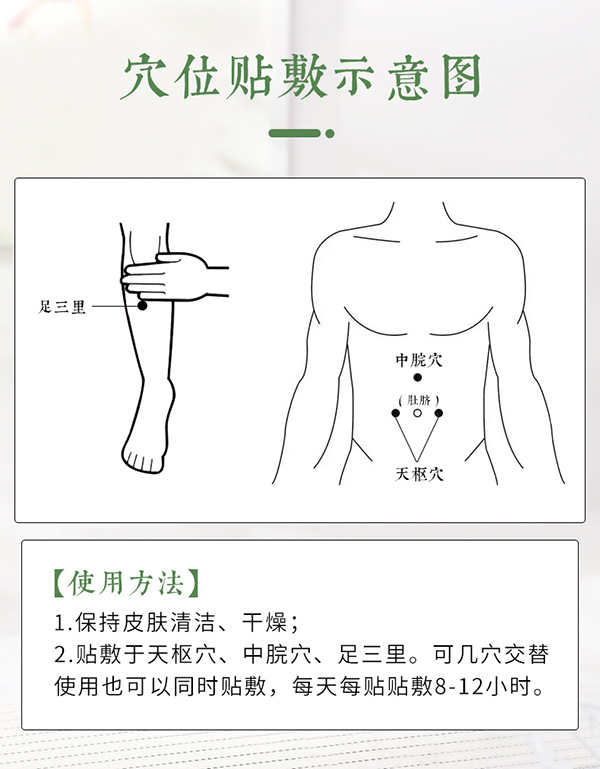 穴位贴敷示意图

足三里

中脘穴

(肚脐)

天枢穴

【使用方法】

1.保持皮肤清洁、干燥;

2.贴敷于天枢穴、中脘穴、足三里。可几穴交替使用也可以同时贴敷,每天每贴贴敷8-12小时。